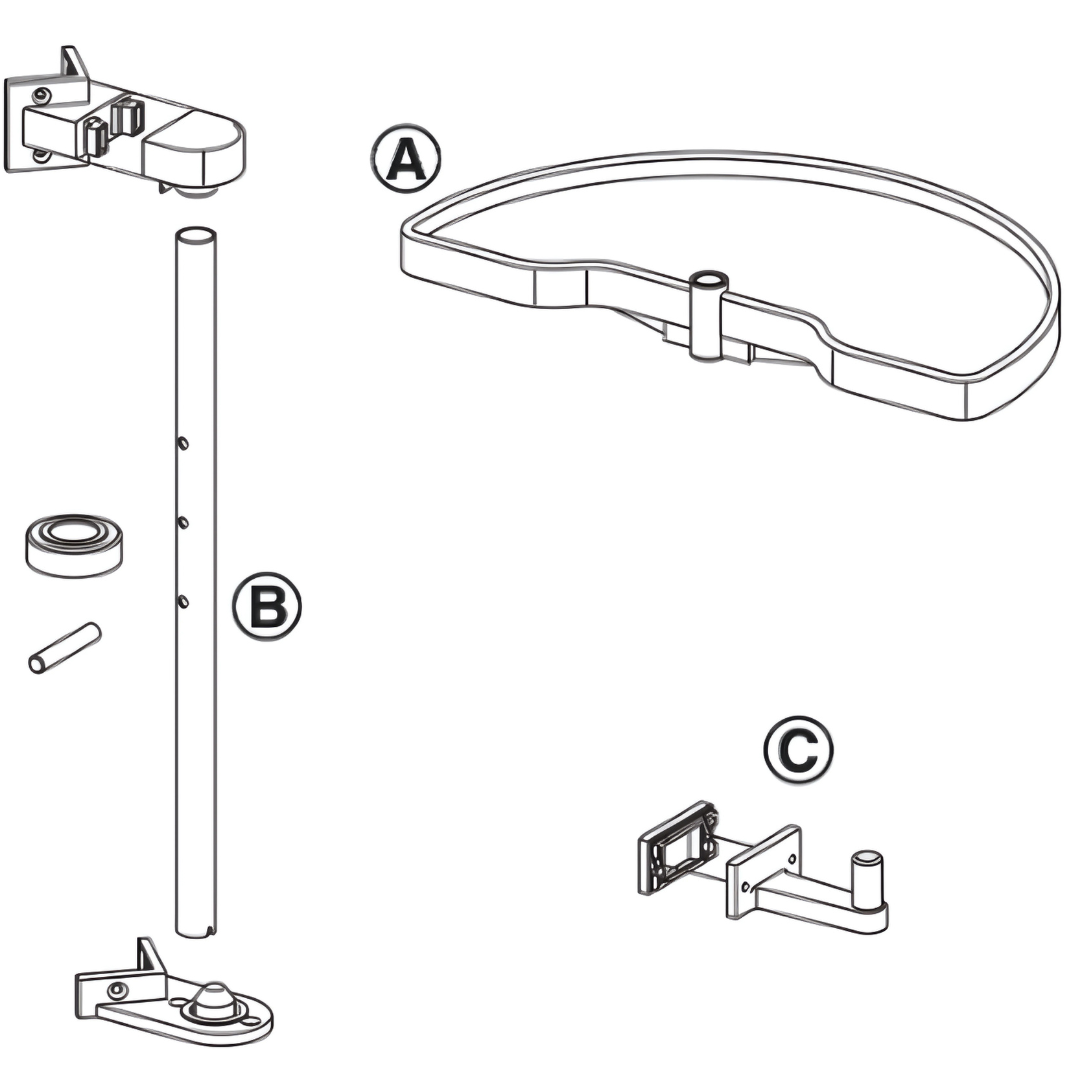 A

B

C