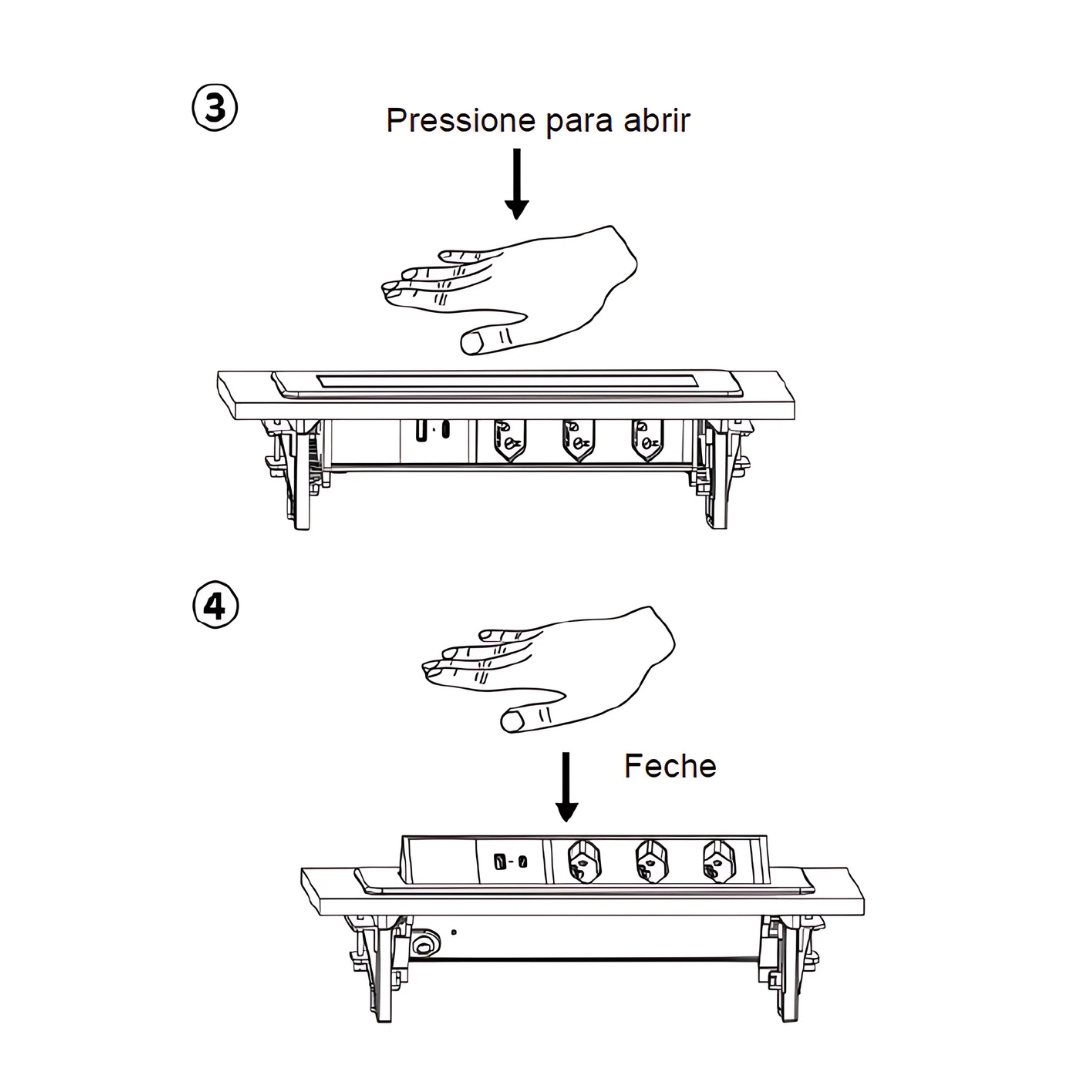 ③

Pressione para abrir

④

Feche