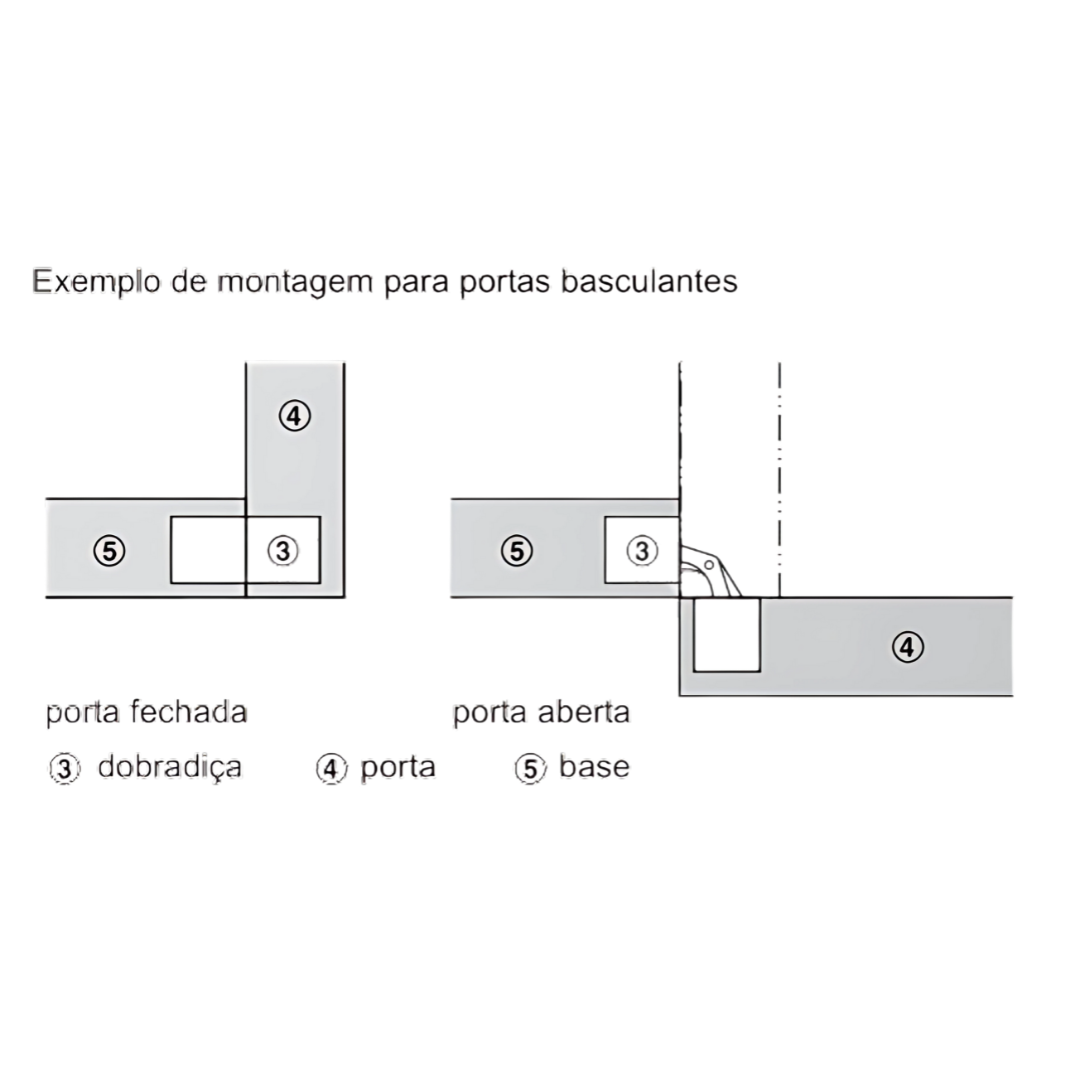 Exemplo de montagem para portas basculantes

④

⑤ ③

⑤ ③

④

porta fechada

porta aberta

③ dobradiça ④ porta ⑤ base