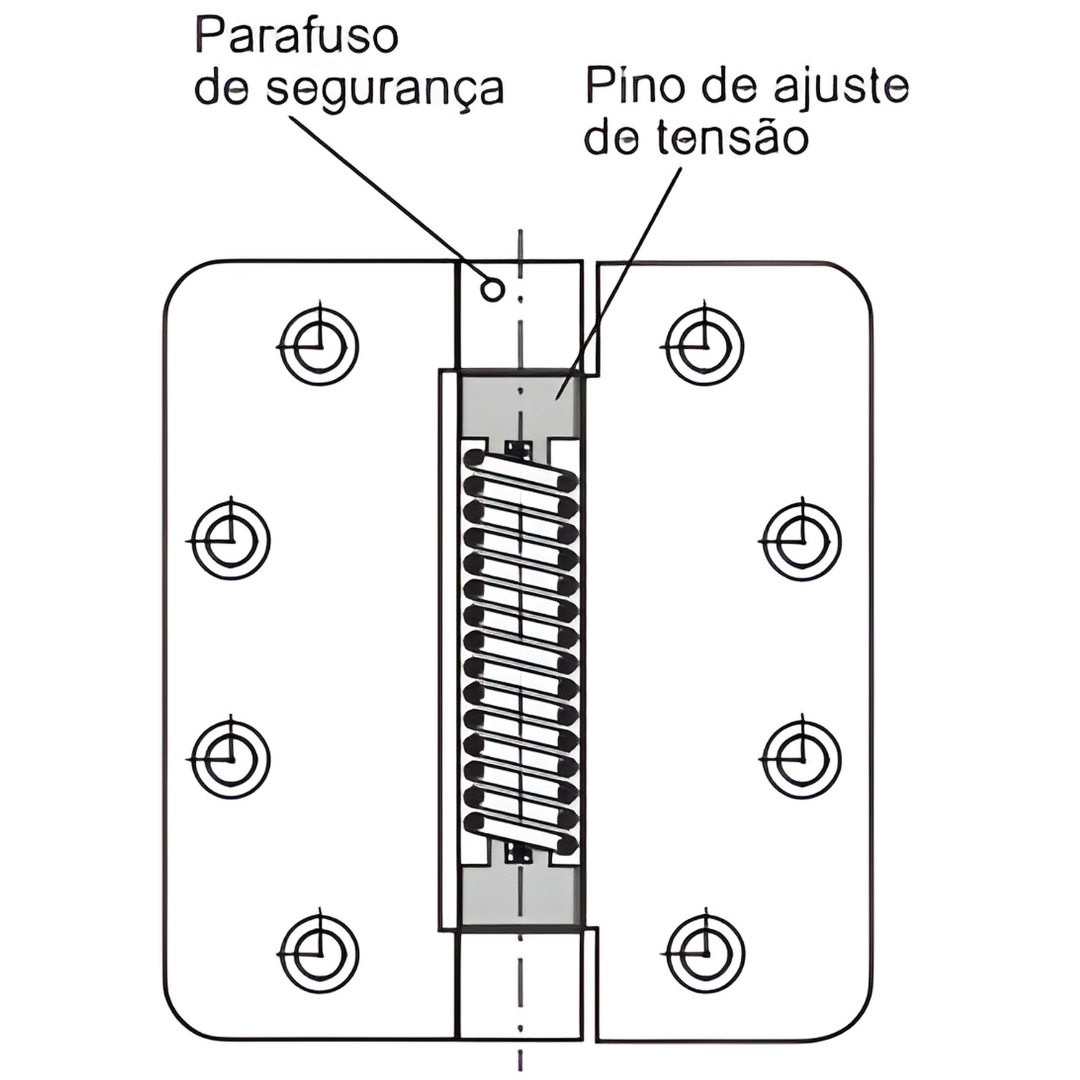 Parafuso de segurança

Pino de ajuste de tensão