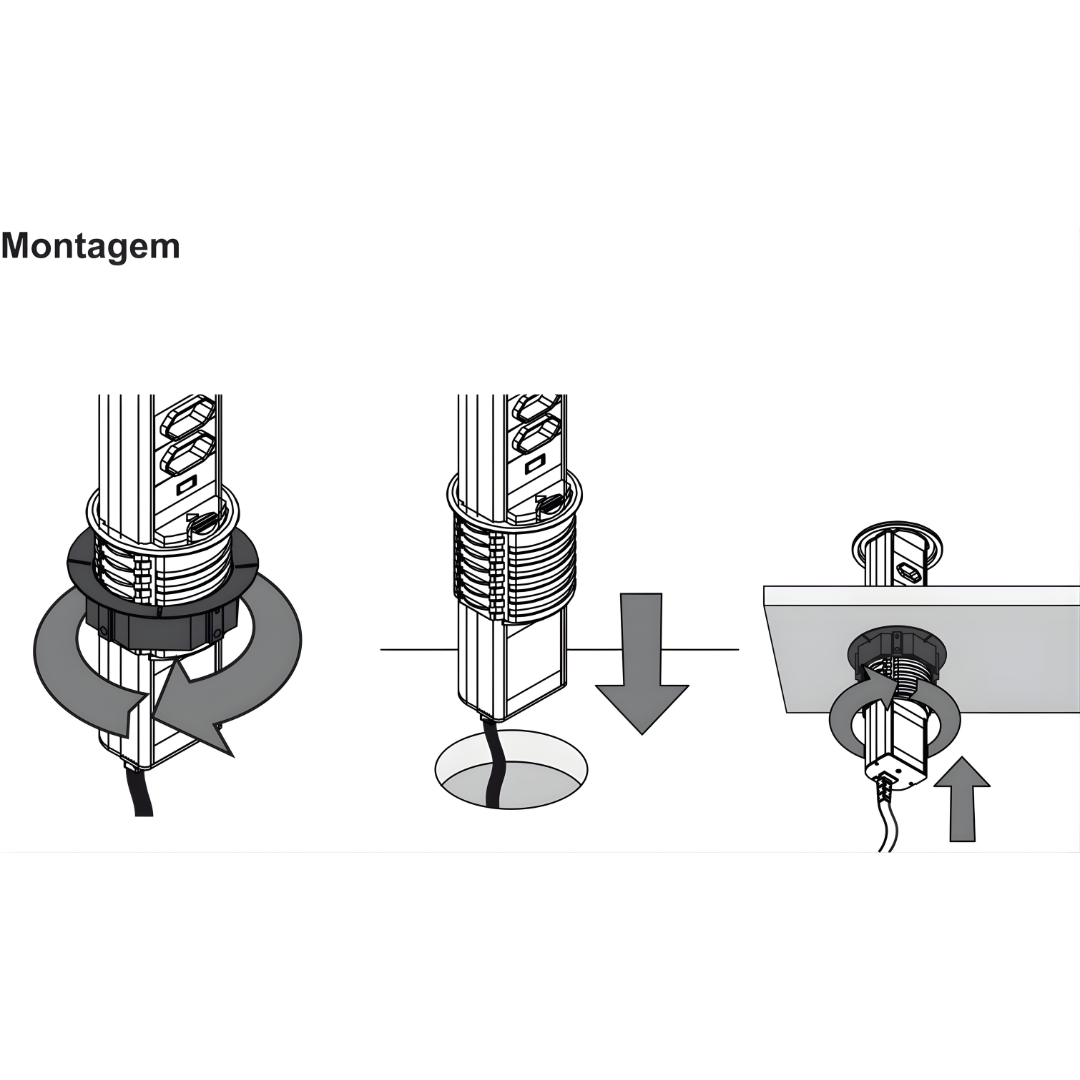 Montagem