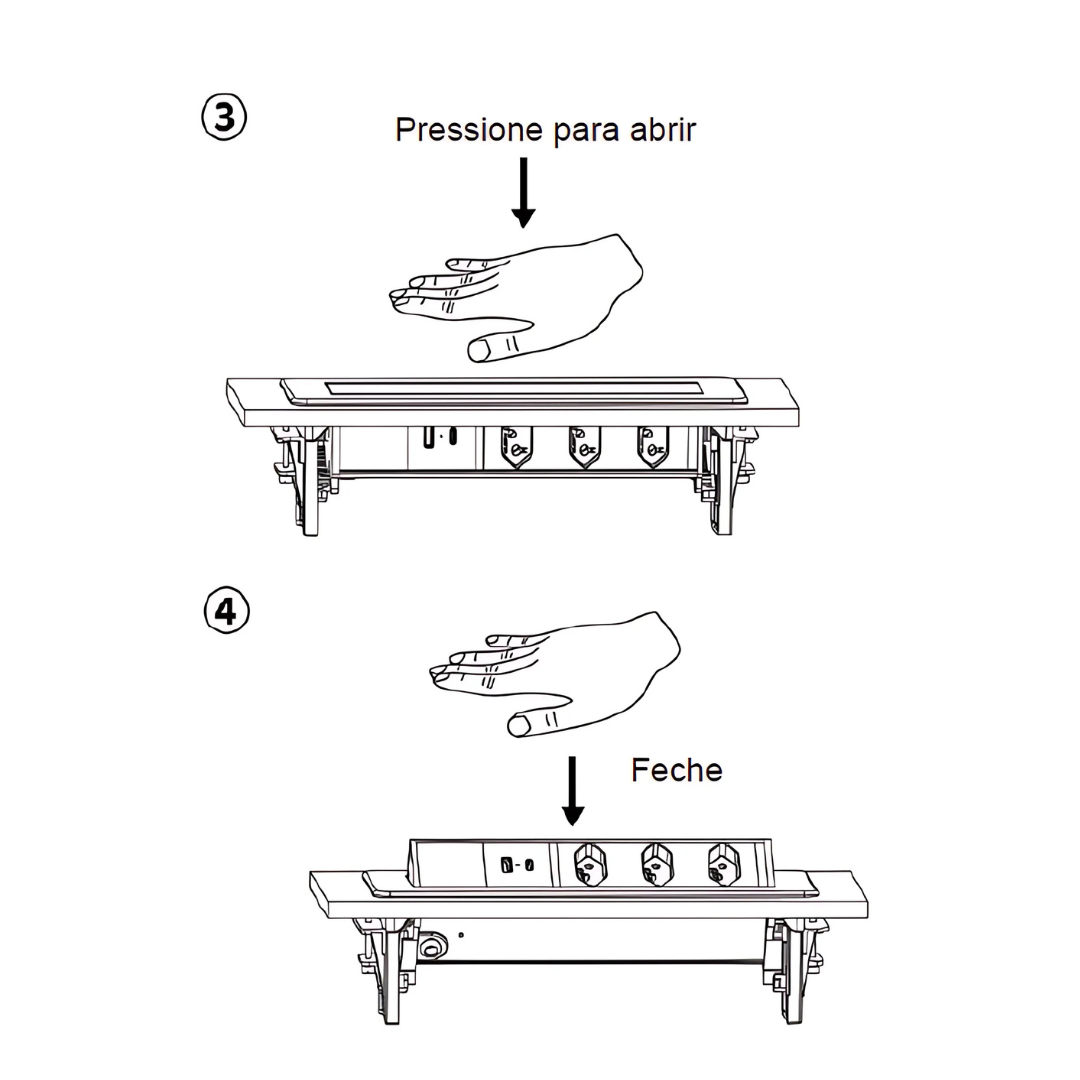 ③

Pressione para abrir

④

Feche